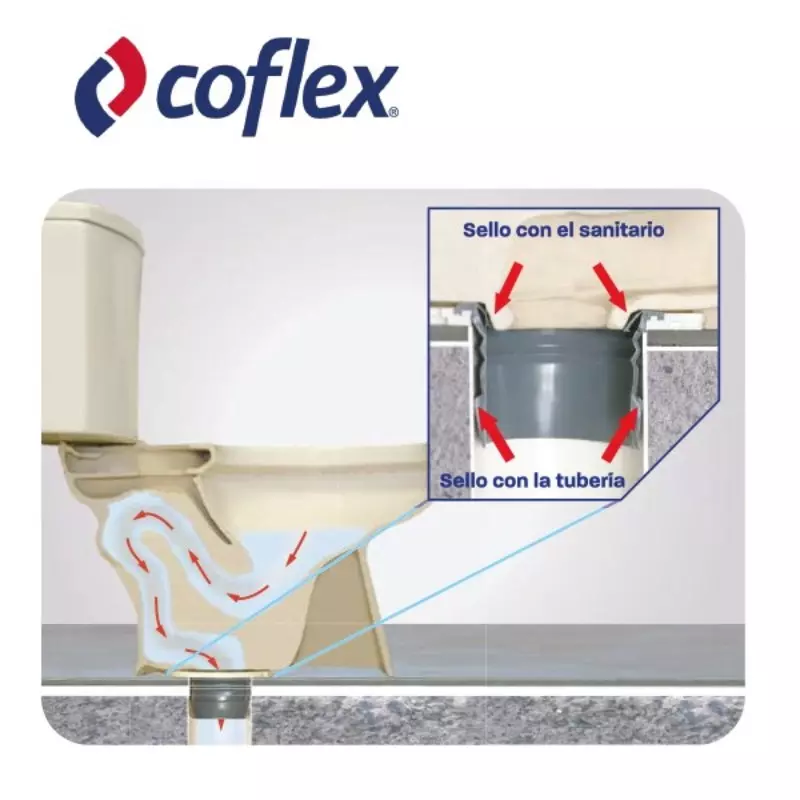 coflex®

Sello con el sanitario

Sello con la tubería