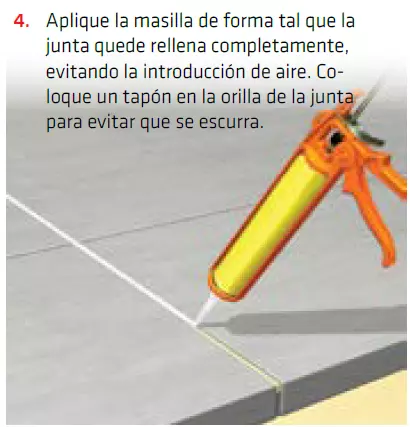 4. Aplique la masilla de forma tal que la junta quede rellena completamente, evitando la introducción de aire. Coloque un tapón en la orilla de la junta para evitar que se escurra.